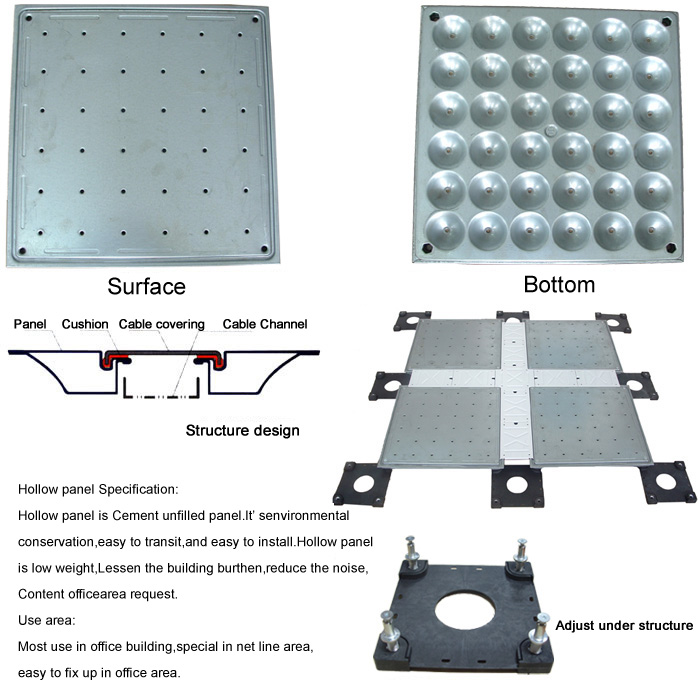 Surface

Bottom

Panel Cushion Cable covering Cable Channel

Structure design

Hollow panel Specification:
Hollow panel is Cement unfilled panel.It' senvironmental conservation,easy to transit,and easy to install.Hollow panel is low weight,Lessen the building burthen,reduce the noise, Content officearea request.
Use area:
Most use in office building,special in net line area, easy to fix up in office area.

Adjust under structure